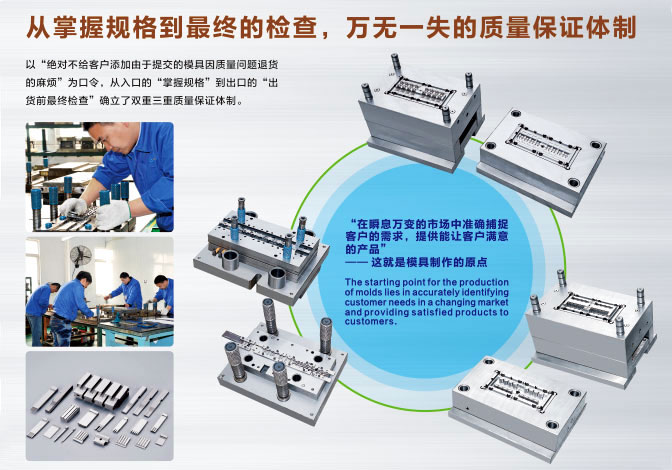 从掌握规格到最终的检查，万无一失的质量保证体制

以“绝对不给客户添加由于提交的模具因质量问题退货的麻烦”为口令，从入口的“掌握规格”到出口的“出货前最终检查”确立了双重三重质量保证体制。

“在瞬息万变的市场中准确捕捉客户的需求，提供能让客户满意的产品”
—— 这就是模具制作的原点

The starting point for the production of molds lies in accurately identifying customer needs in a changing market and providing satisfied products to customers.