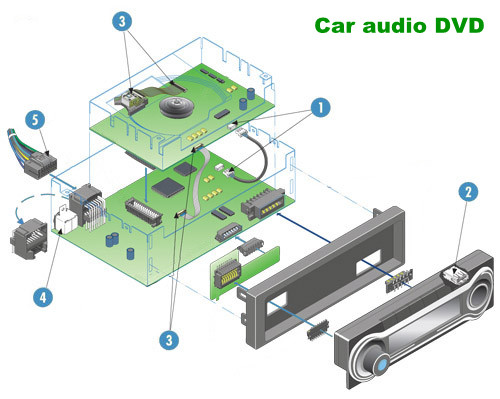 Car audio DVD

3

1

5

2

4

3