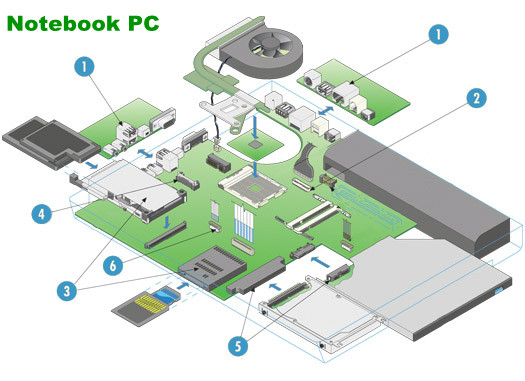 Notebook PC

1

1

2

4

6

3

5