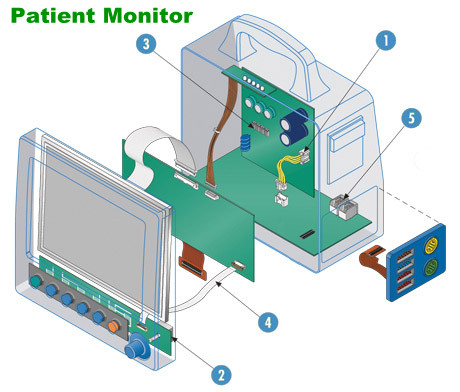 Patient Monitor

3

1

5

4

2