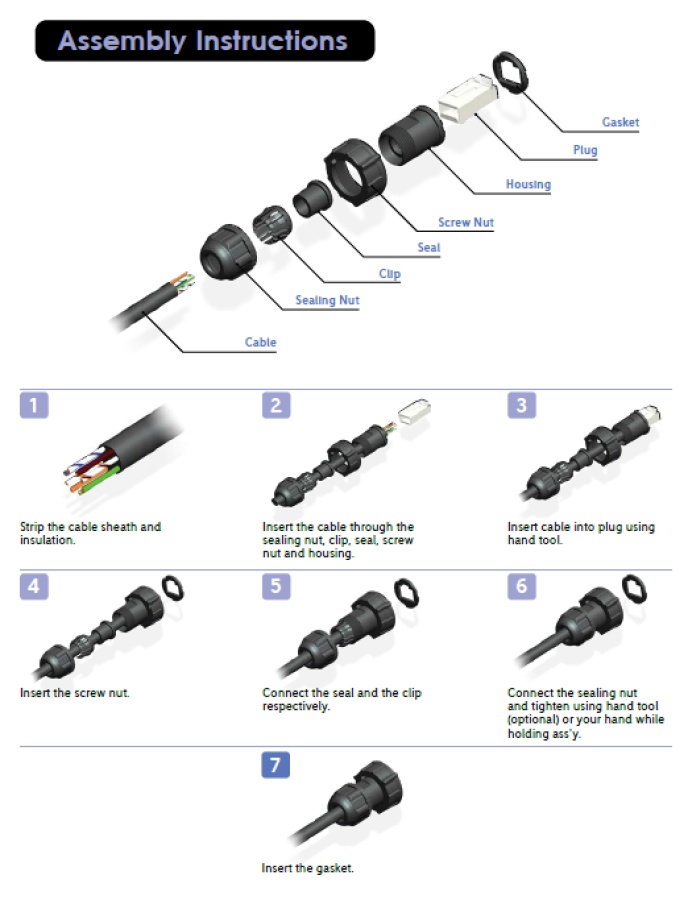 Assembly Instructions

Gasket

Plug

Housing

Screw Nut

Seal

Clip

Sealing Nut

Cable

1

Strip the cable sheath and insulation.

2

Insert the cable through the sealing nut, clip, seal, screw nut and housing.

3

Insert cable into plug using hand tool.

4

Insert the screw nut.

5

Connect the seal and the clip respectively.

6

Connect the sealing nut and tighten using hand tool (optional) or your hand while holding ass'y.

7

Insert the gasket.